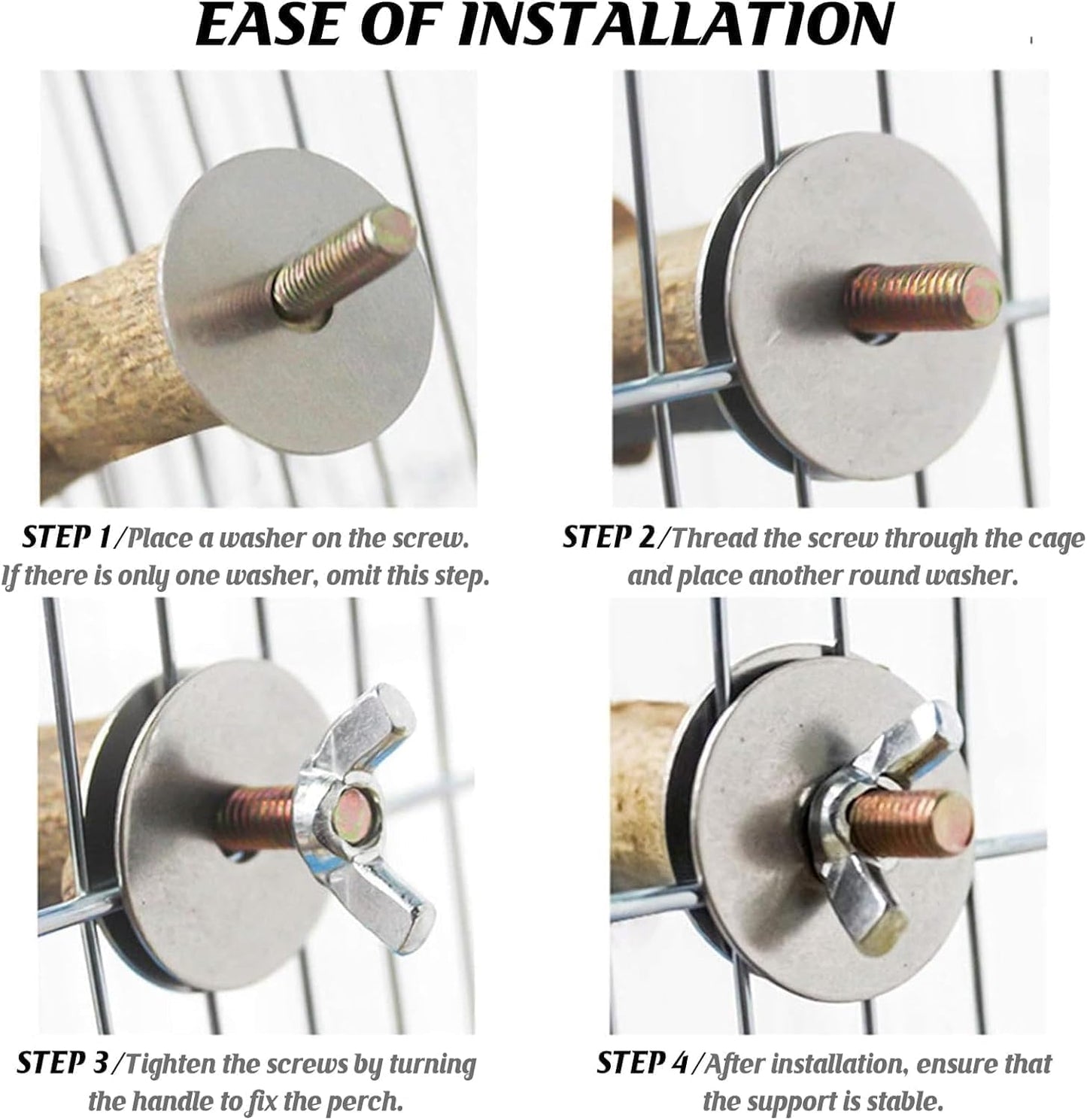 EASE OF INSTALLATION

STEP 1/Place a washer on the screw. If there is only one washer, omit this step.

STEP 2/Thread the screw through the cage and place another round washer.

STEP 3/Tighten the screws by turning the handle to fix the perch.

STEP 4/After installation, ensure that the support is stable.