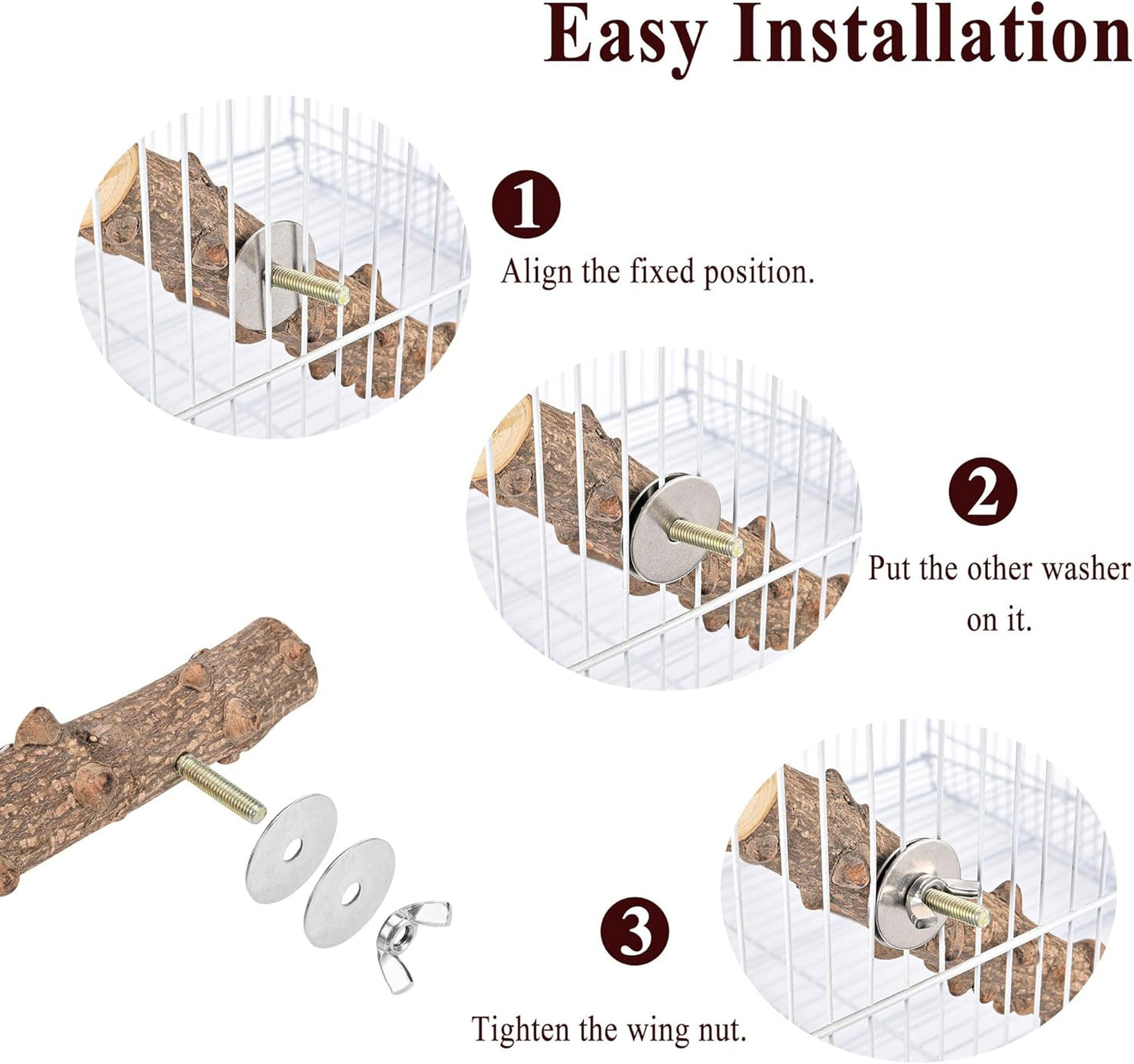 Easy Installation

1
Align the fixed position.

2
Put the other washer on it.

3
Tighten the wing nut.