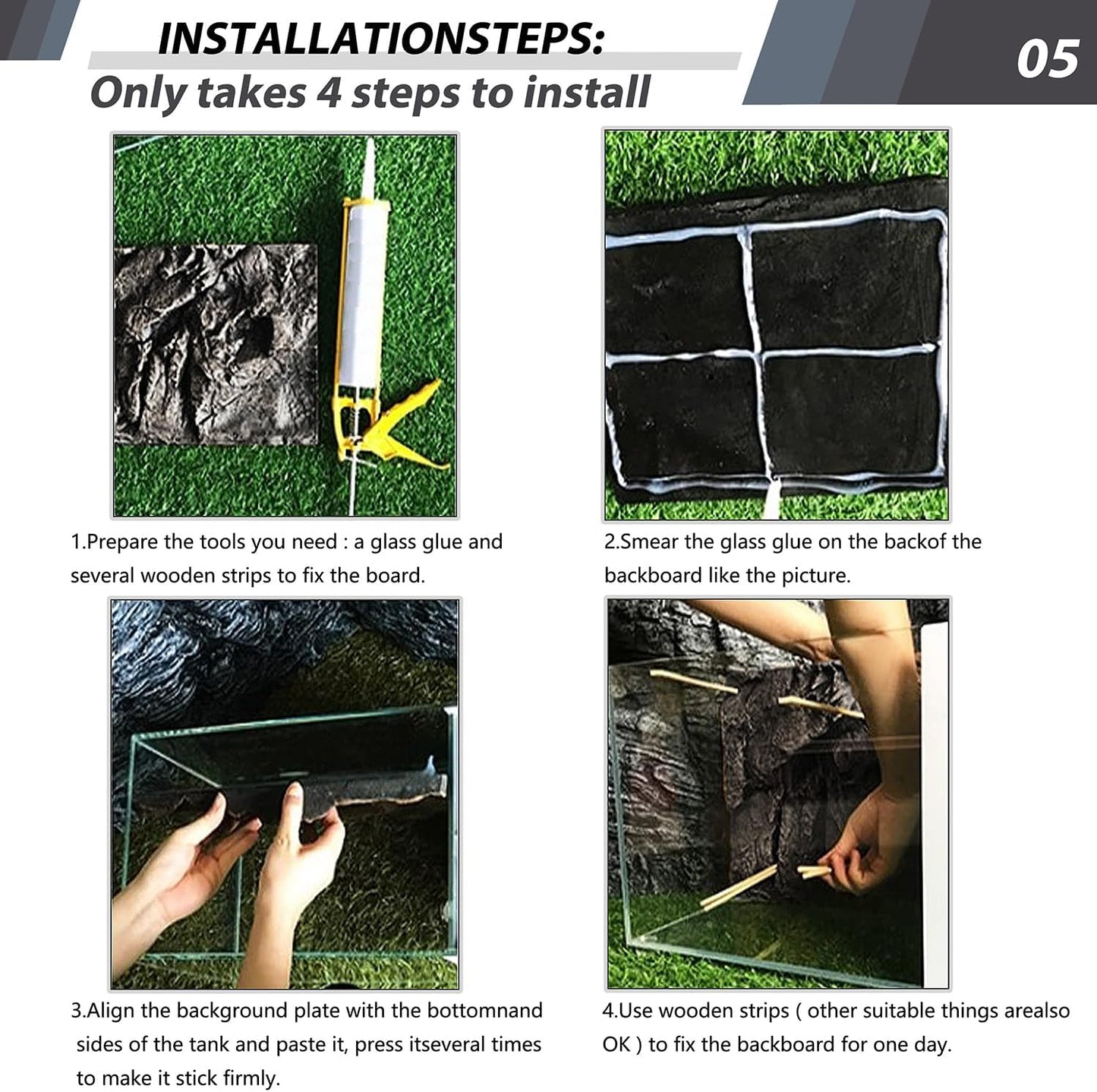 INSTALLATIONSTEPS:
Only takes 4 steps to install

05

1.Prepare the tools you need : a glass glue and several wooden strips to fix the board.

2.Smear the glass glue on the backof the backboard like the picture.

3.Align the background plate with the bottomnand sides of the tank and paste it, press itseveral times to make it stick firmly.

4.Use wooden strips ( other suitable things arealso OK ) to fix the backboard for one day.