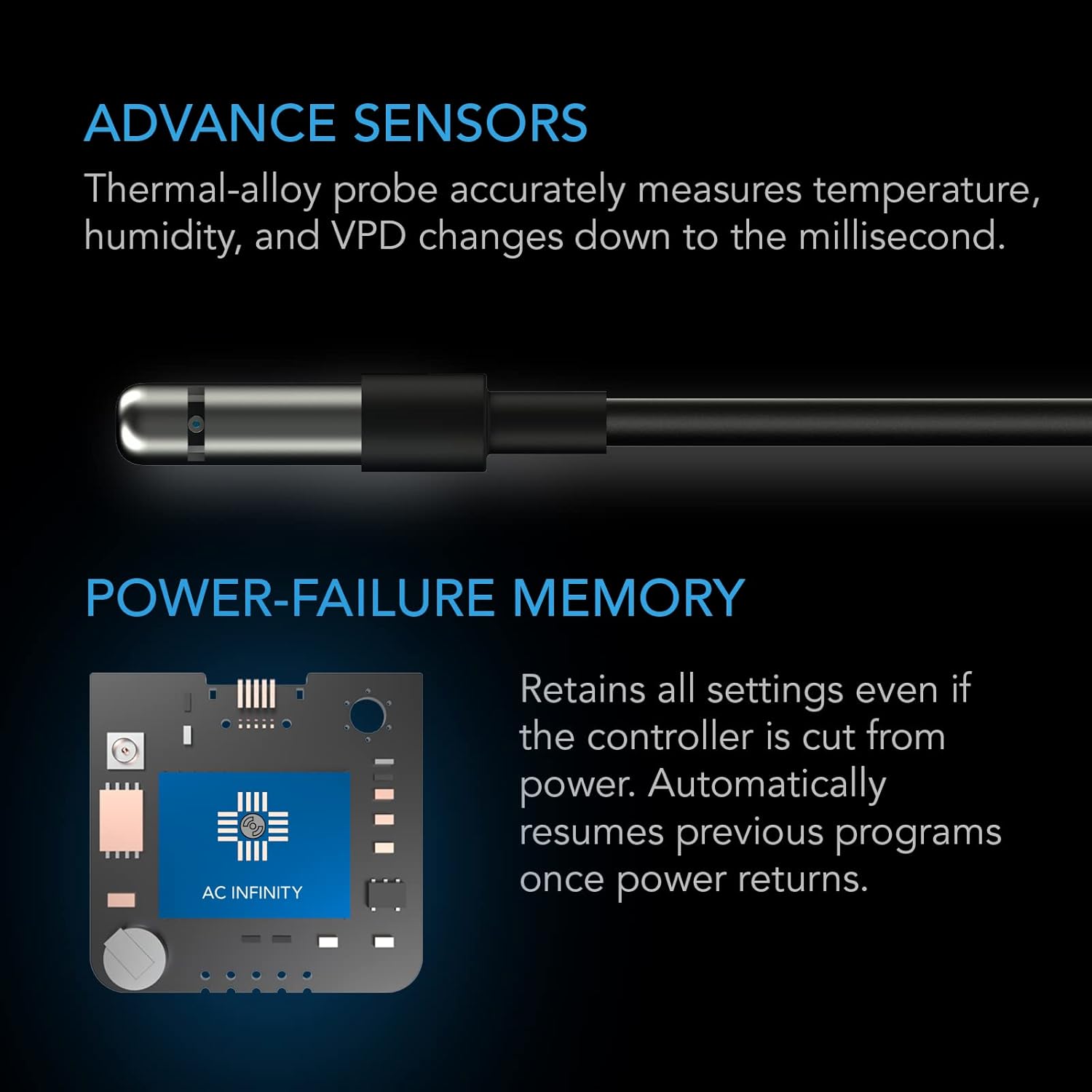 ADVANCE SENSORS

Thermal-alloy probe accurately measures temperature, humidity, and VPD changes down to the millisecond.

POWER-FAILURE MEMORY

AC INFINITY

Retains all settings even if the controller is cut from power. Automatically resumes previous programs once power returns.