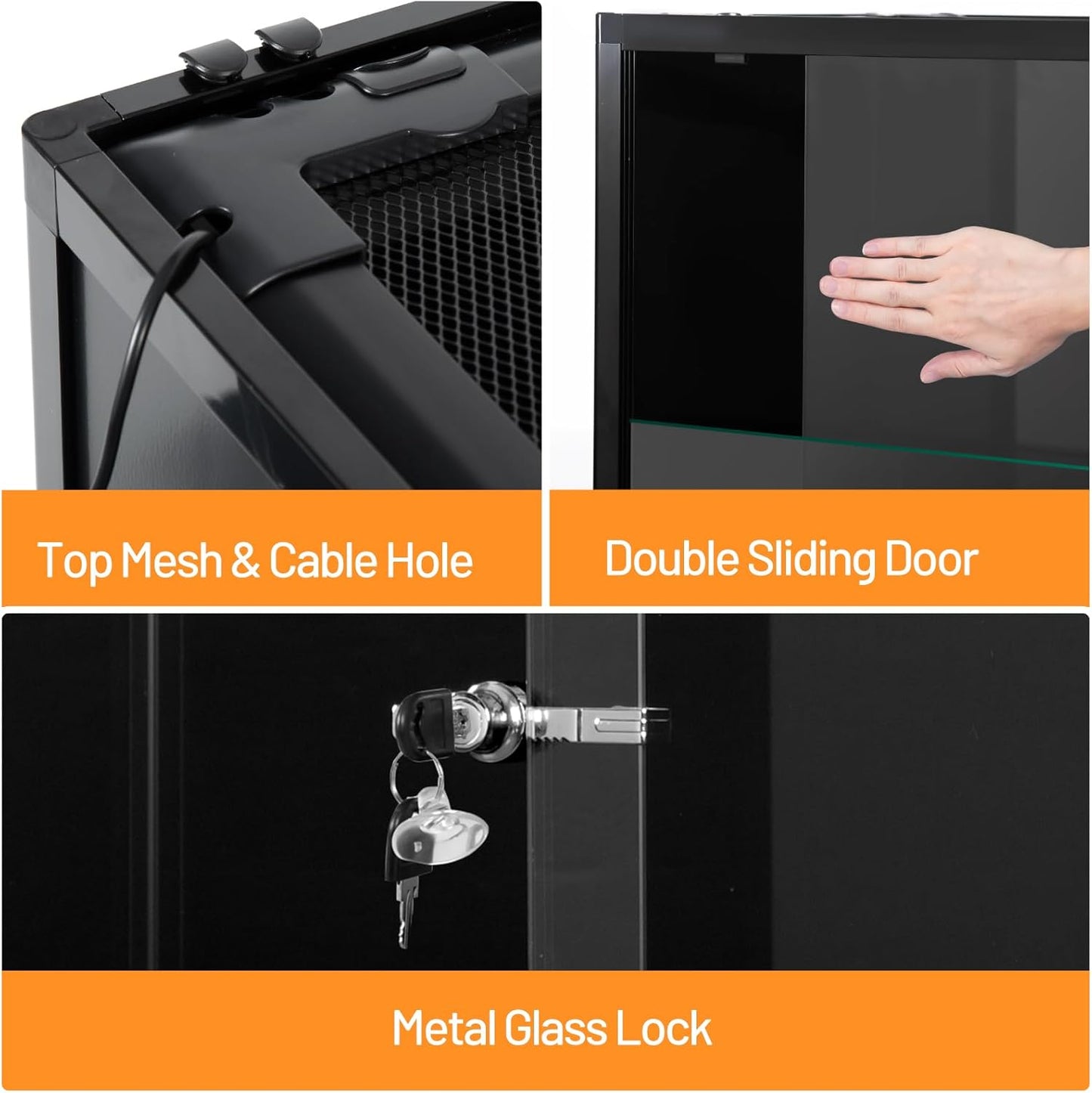 Top Mesh & Cable Hole

Double Sliding Door

Metal Glass Lock