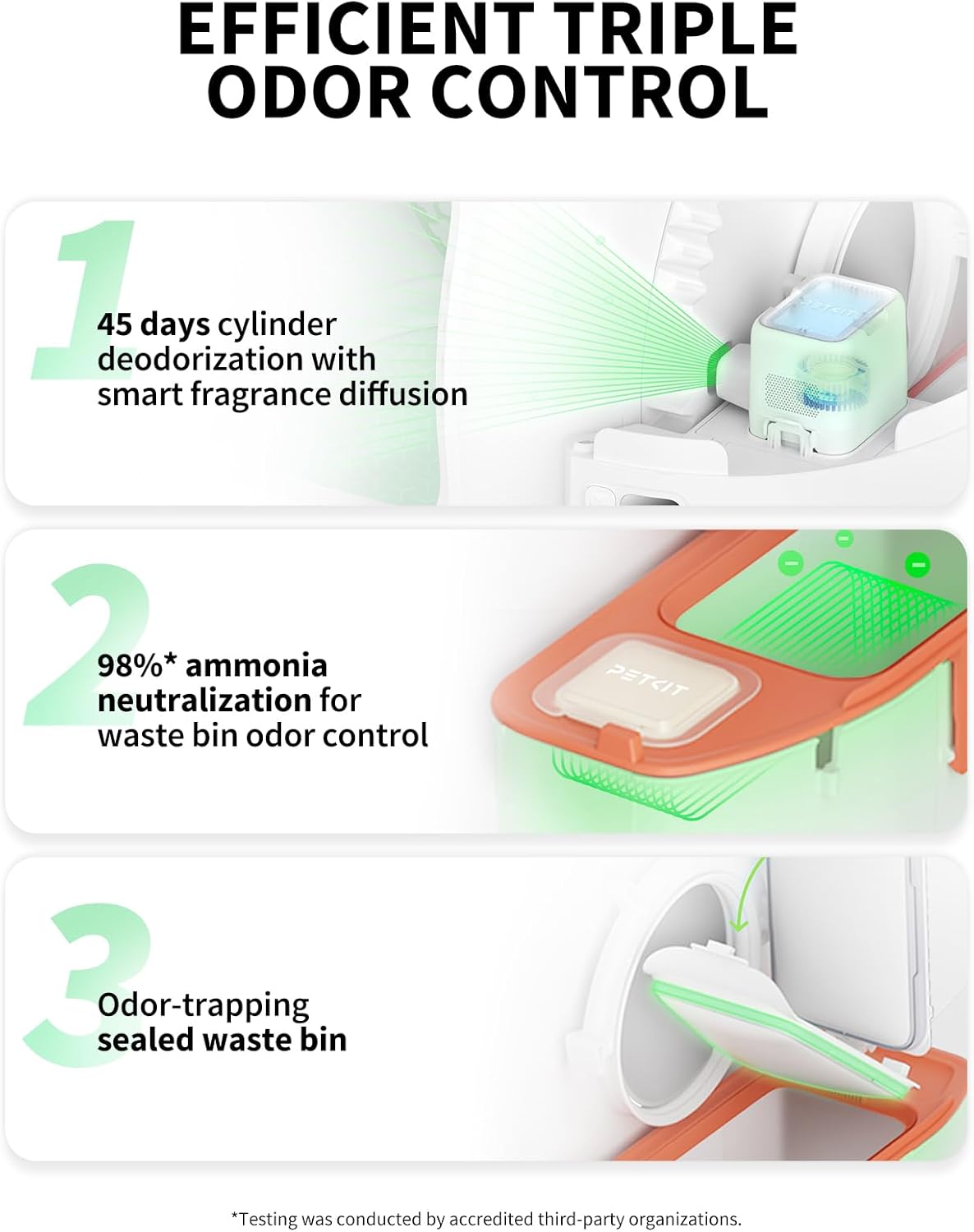 EFFICIENT TRIPLE ODOR CONTROL

1

45 days cylinder deodorization with smart fragrance diffusion

PETKIT

2

98%* ammonia neutralization for waste bin odor control

PETKIT

3

Odor-trapping sealed waste bin

*Testing was conducted by accredited third-party organizations.