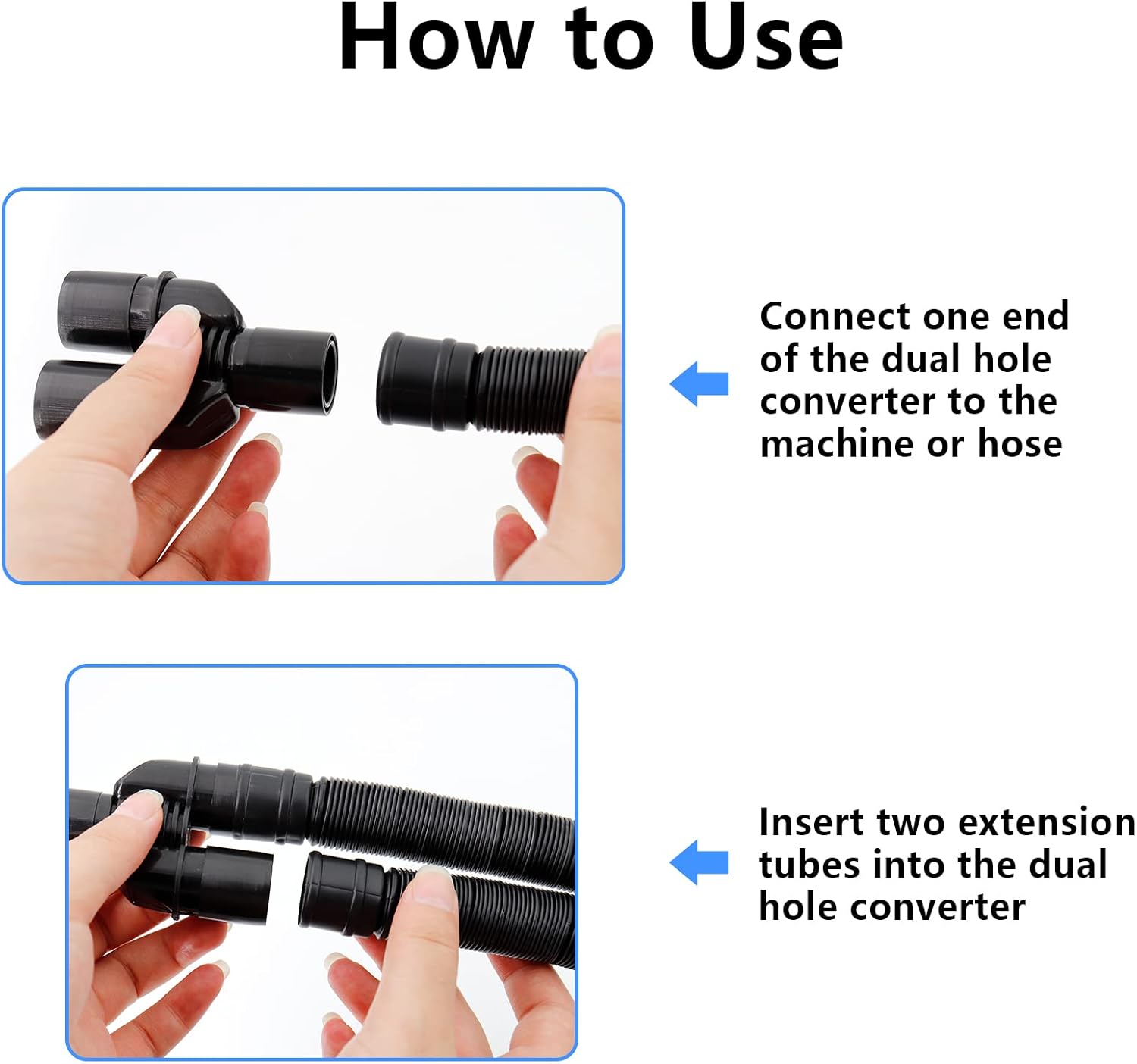 How to Use

Connect one end of the dual hole converter to the machine or hose

Insert two extension tubes into the dual hole converter