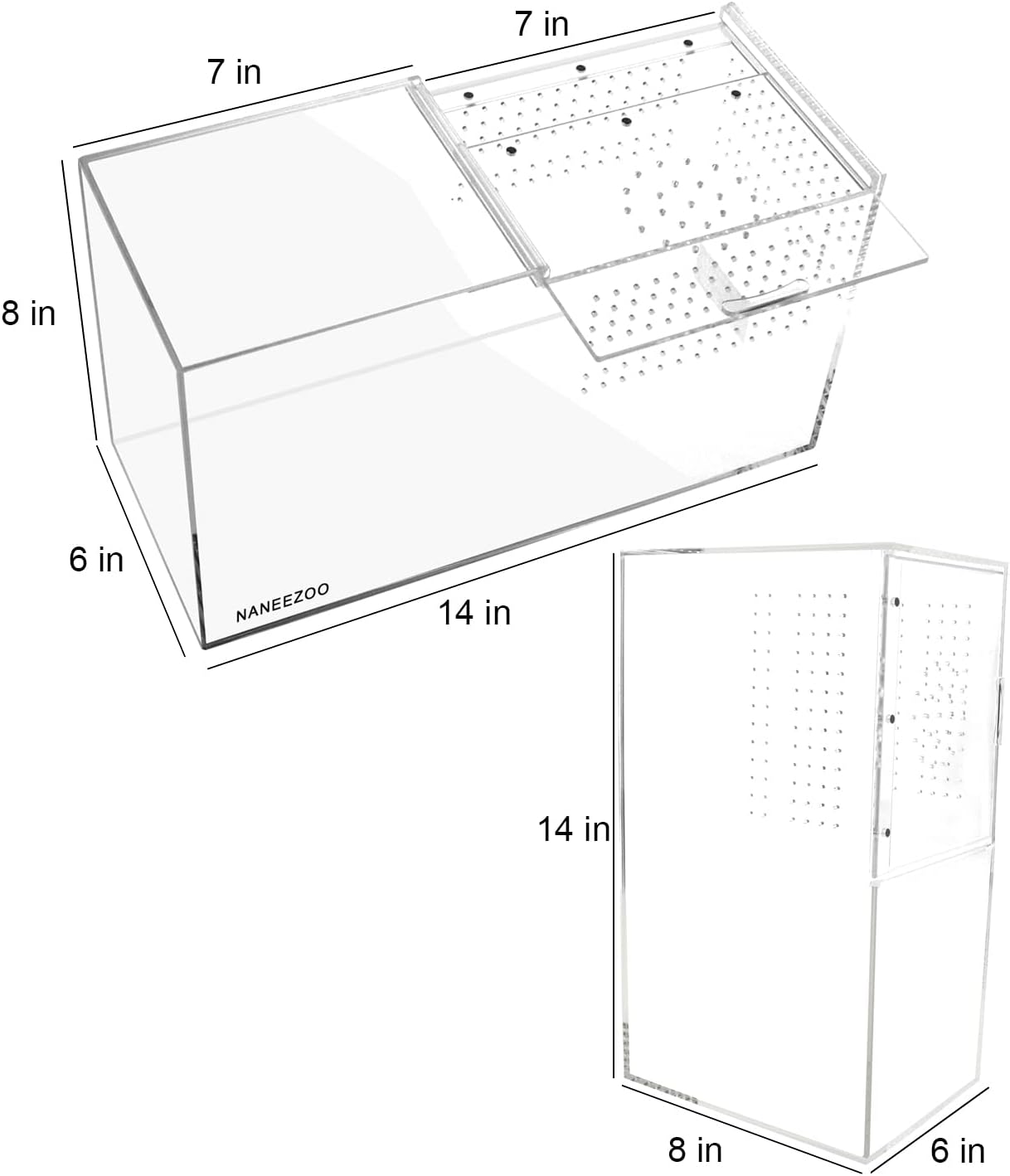 7 in

7 in

8 in

6 in

NANEEZOO

14 in

14 in

8 in

6 in