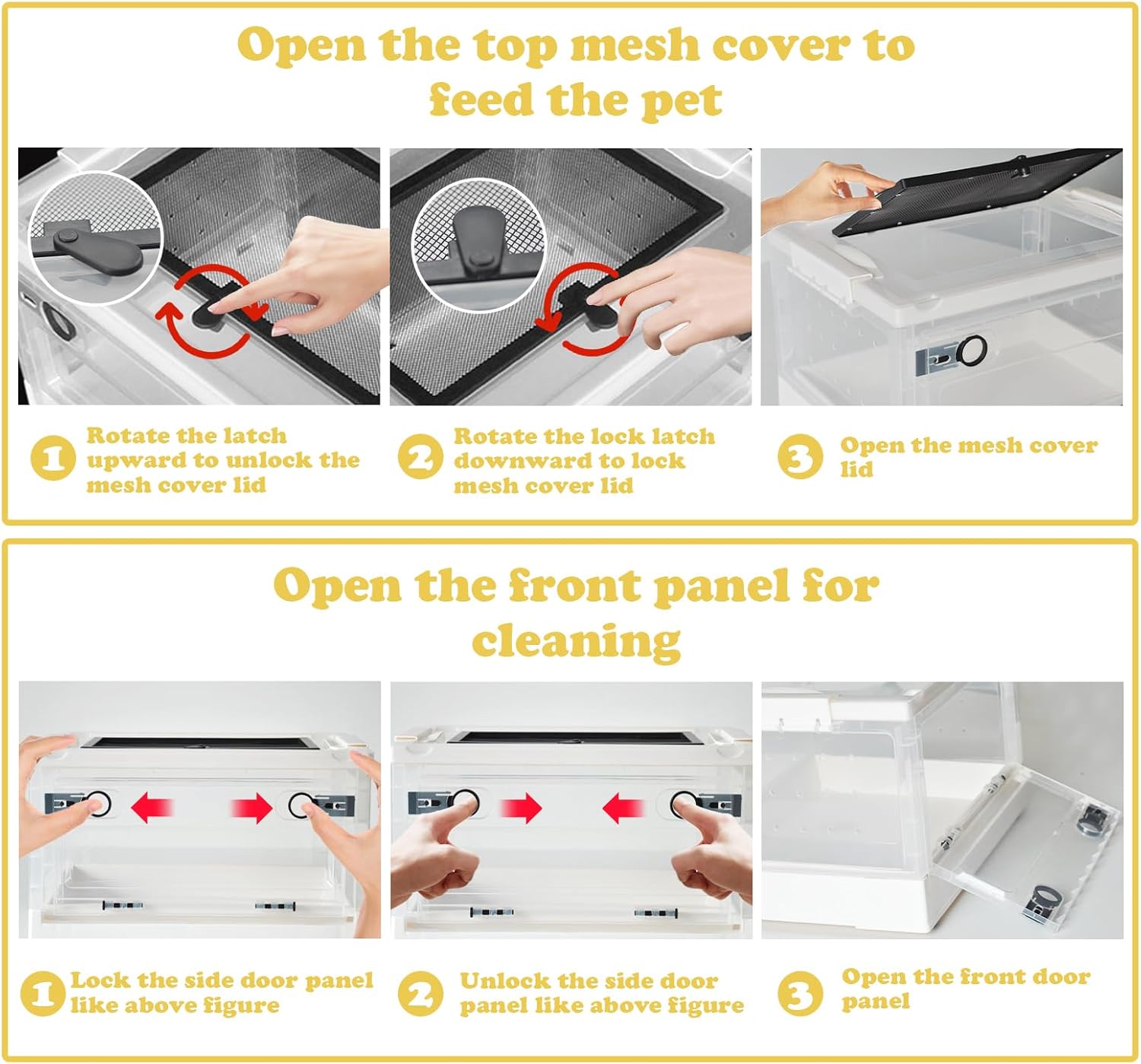 Open the top mesh cover to feed the pet

1 Rotate the latch upward to unlock the mesh cover lid

2 Rotate the lock latch downward to lock mesh cover lid

3 Open the mesh cover lid

Open the front panel for cleaning

1 Lock the side door panel like above figure

2 Unlock the side door panel like above figure

3 Open the front door panel