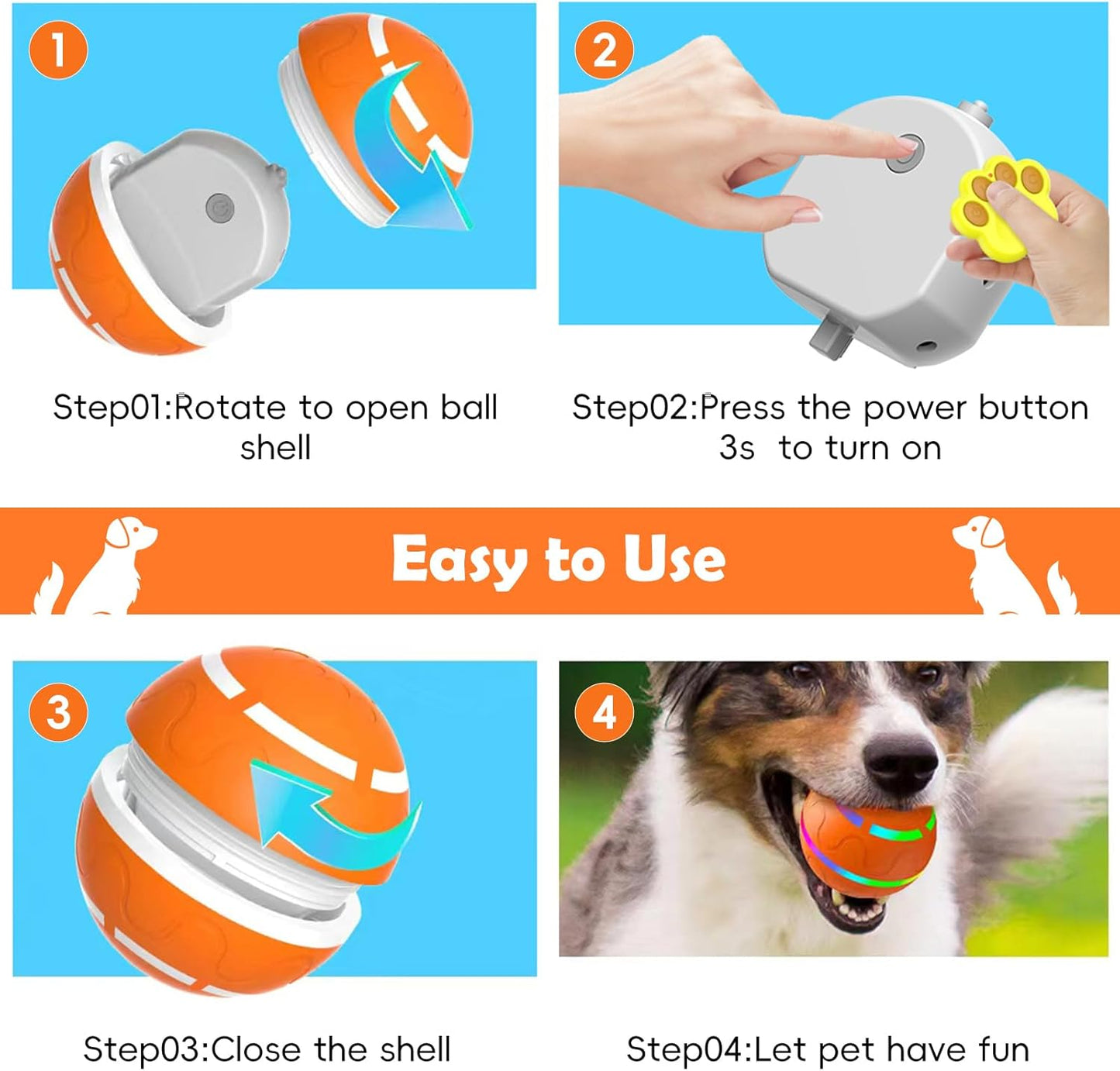 1

Step01:Rotate to open ball shell

2

Step02:Press the power button 3s to turn on

Easy to Use

3

Step03:Close the shell

4

Step04:Let pet have fun