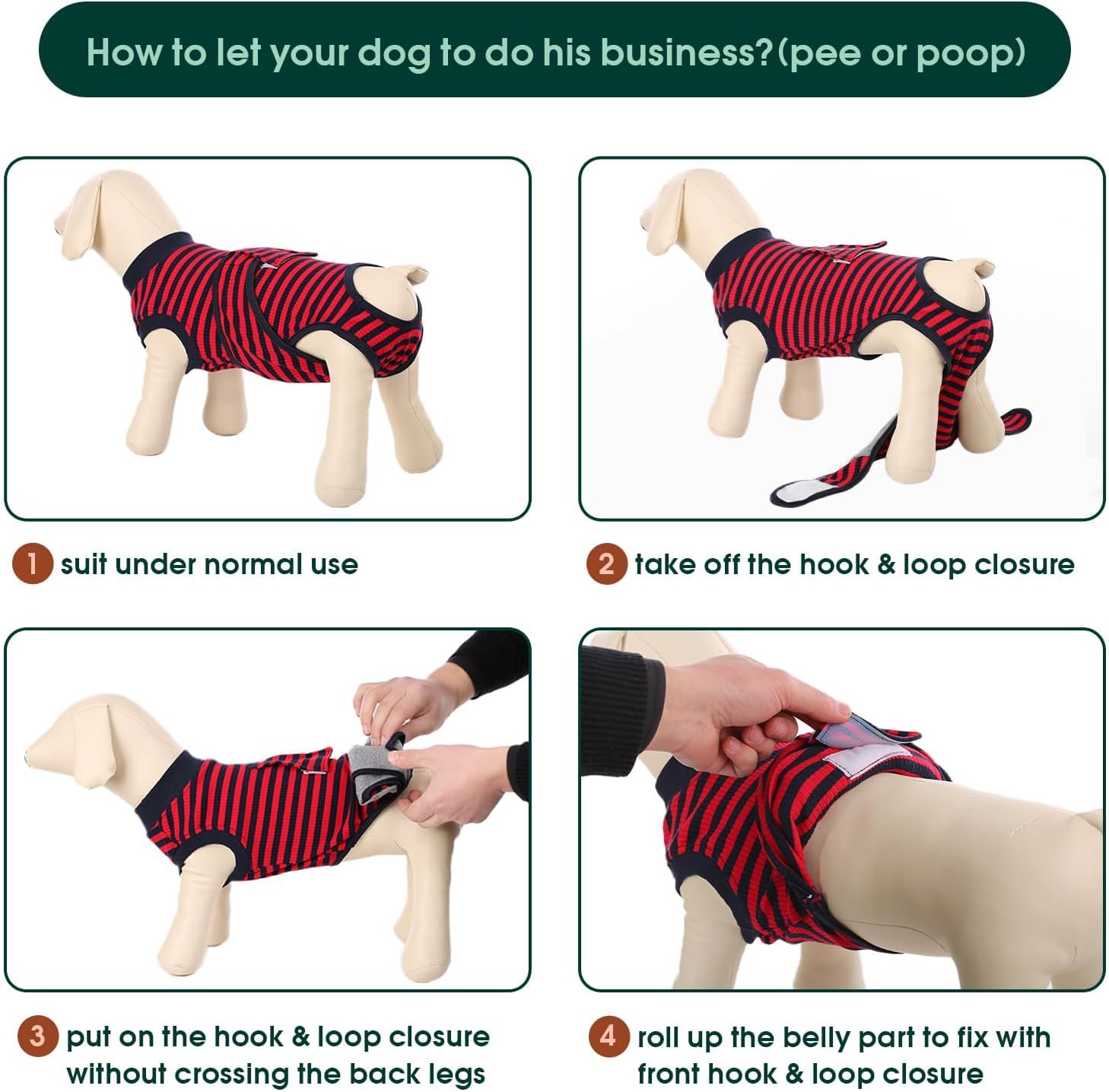 How to let your dog to do his business?(pee or poop)

1 suit under normal use

2 take off the hook & loop closure

3 put on the hook & loop closure without crossing the back legs

4 roll up the belly part to fix with front hook & loop closure