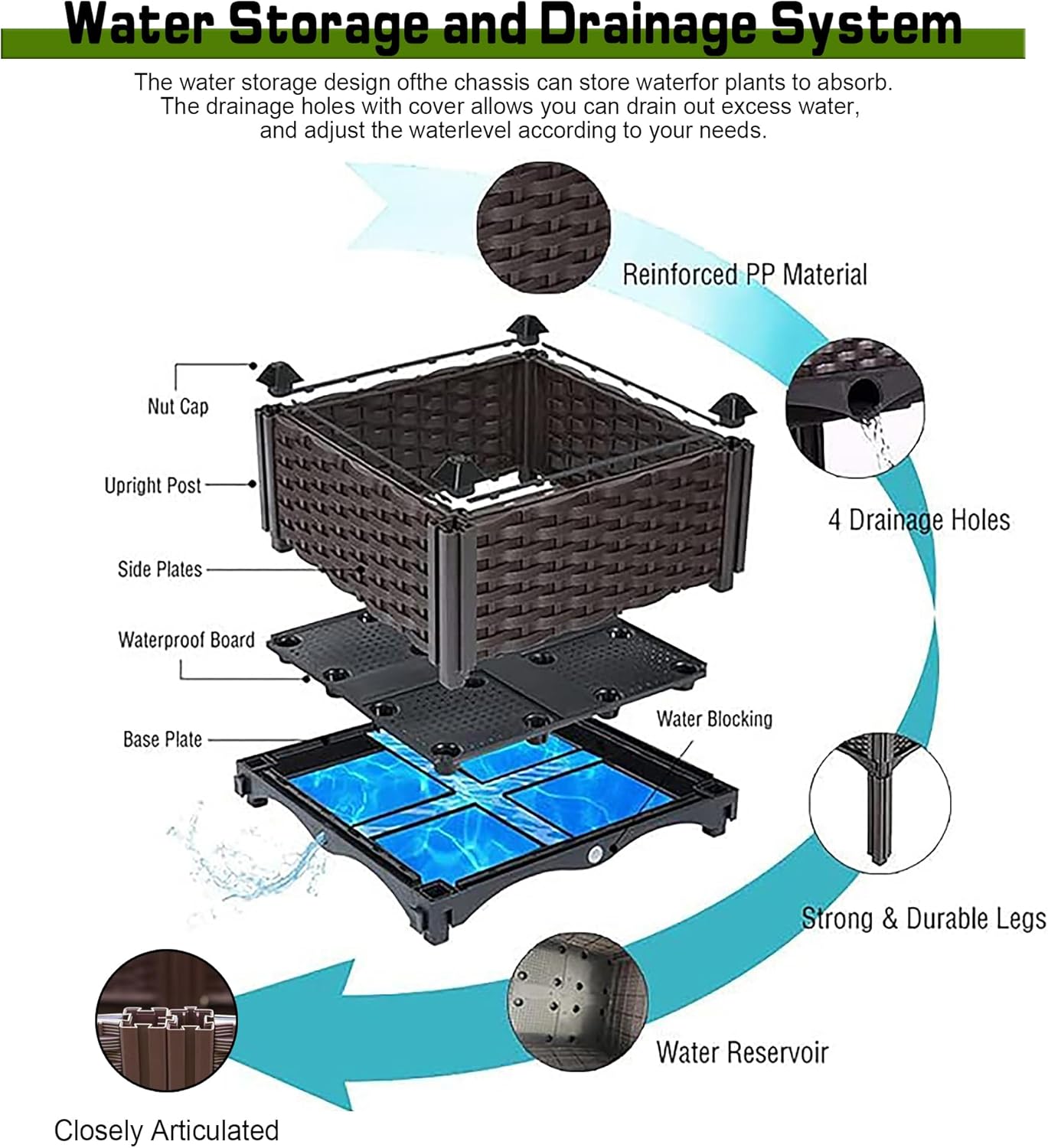 Water Storage and Drainage System

The water storage design ofthe chassis can store waterfor plants to absorb. The drainage holes with cover allows you can drain out excess water, and adjust the waterlevel according to your needs.

Reinforced PP Material

Nut Cap

Upright Post

Side Plates

Waterproof Board

Base Plate

Water Blocking

4 Drainage Holes

Strong & Durable Legs

Water Reservoir

Closely Articulated