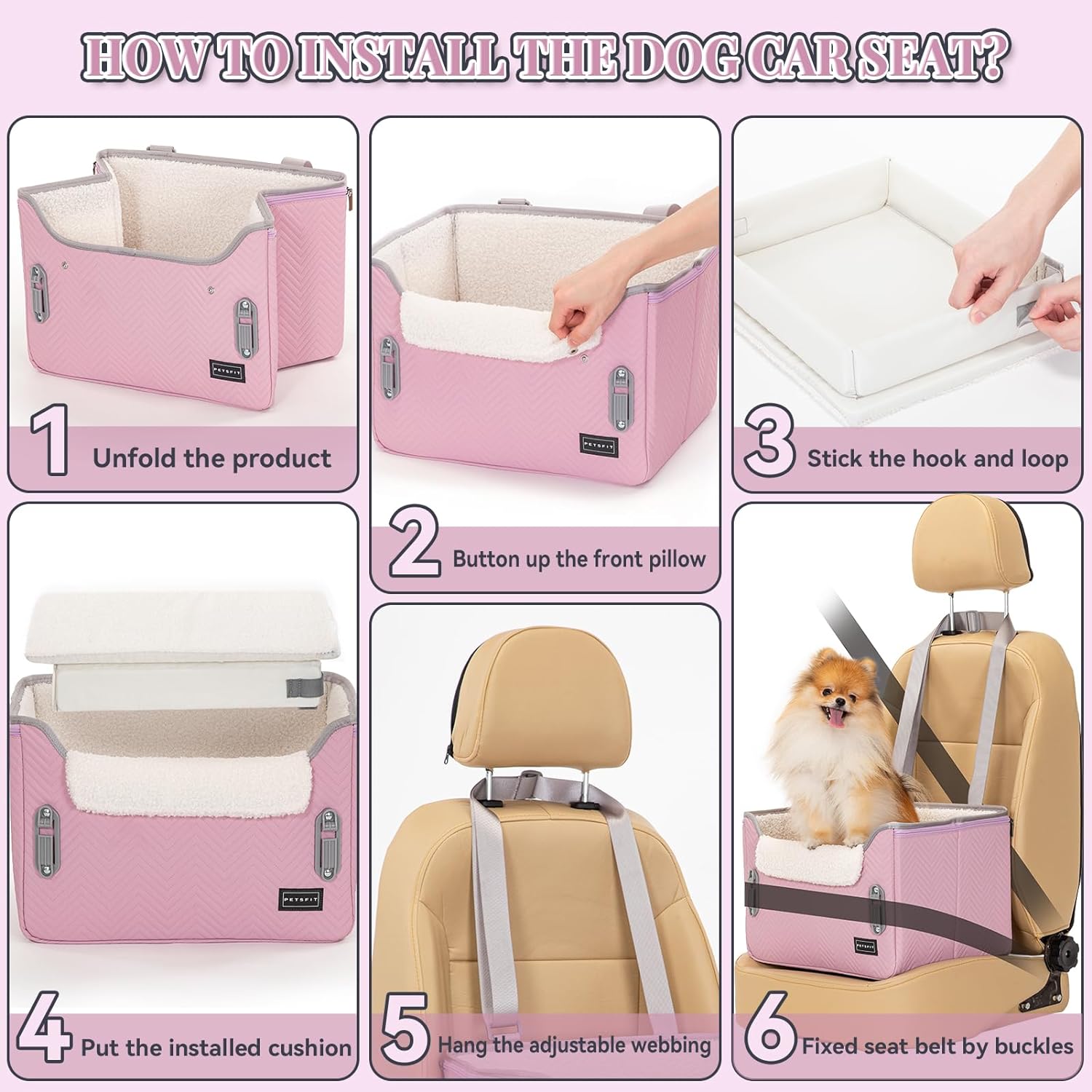 HOW TO INSTALL THE DOG CAR SEAT?

PETSFIT

1 Unfold the product

PETSFIT

2 Button up the front pillow

3 Stick the hook and loop

PETSFIT

4 Put the installed cushion

5 Hang the adjustable webbing

PETSFIT

6 Fixed seat belt by buckles