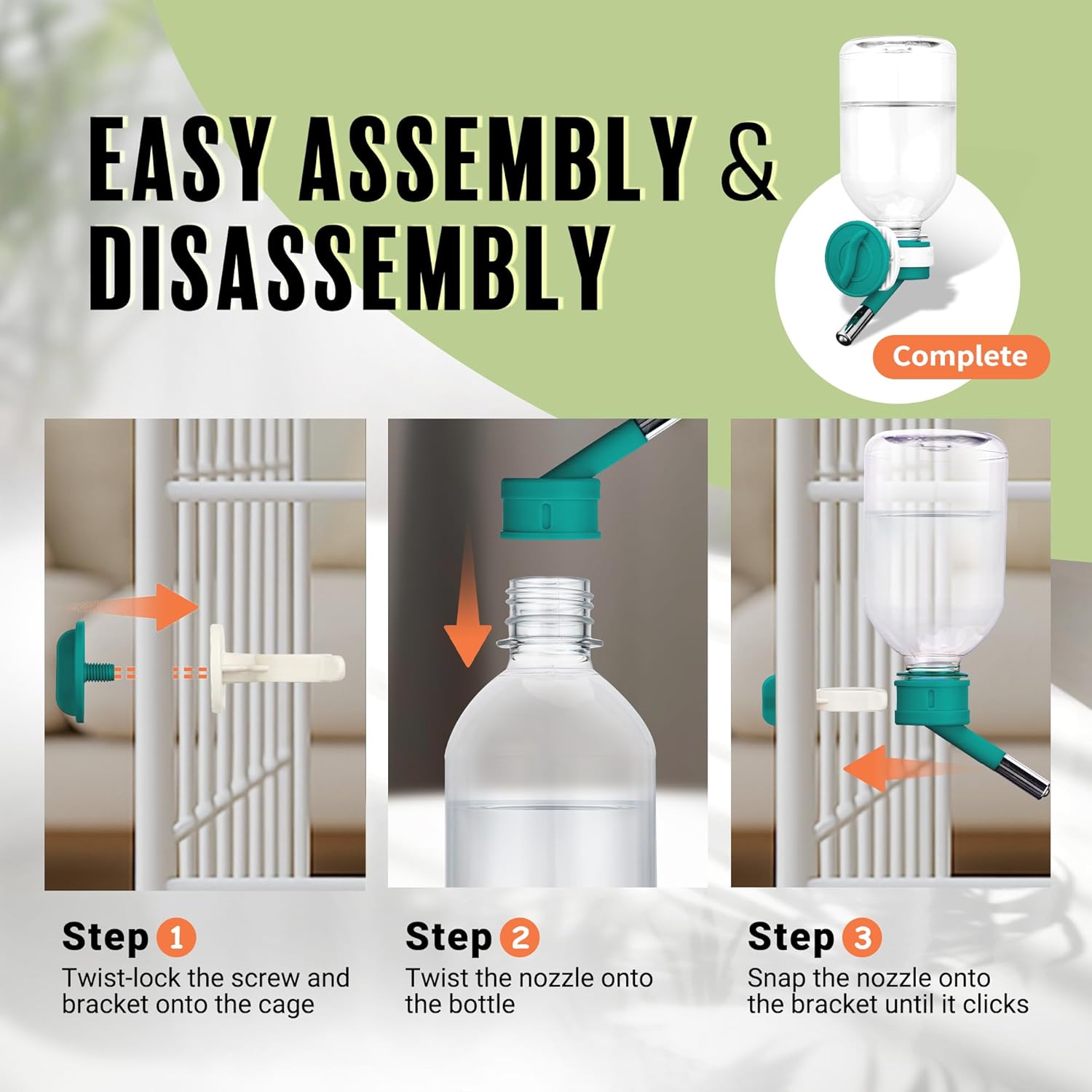 EASY ASSEMBLY & DISASSEMBLY

Complete

Step 1
Twist-lock the screw and bracket onto the cage

Step 2
Twist the nozzle onto the bottle

Step 3
Snap the nozzle onto the bracket until it clicks