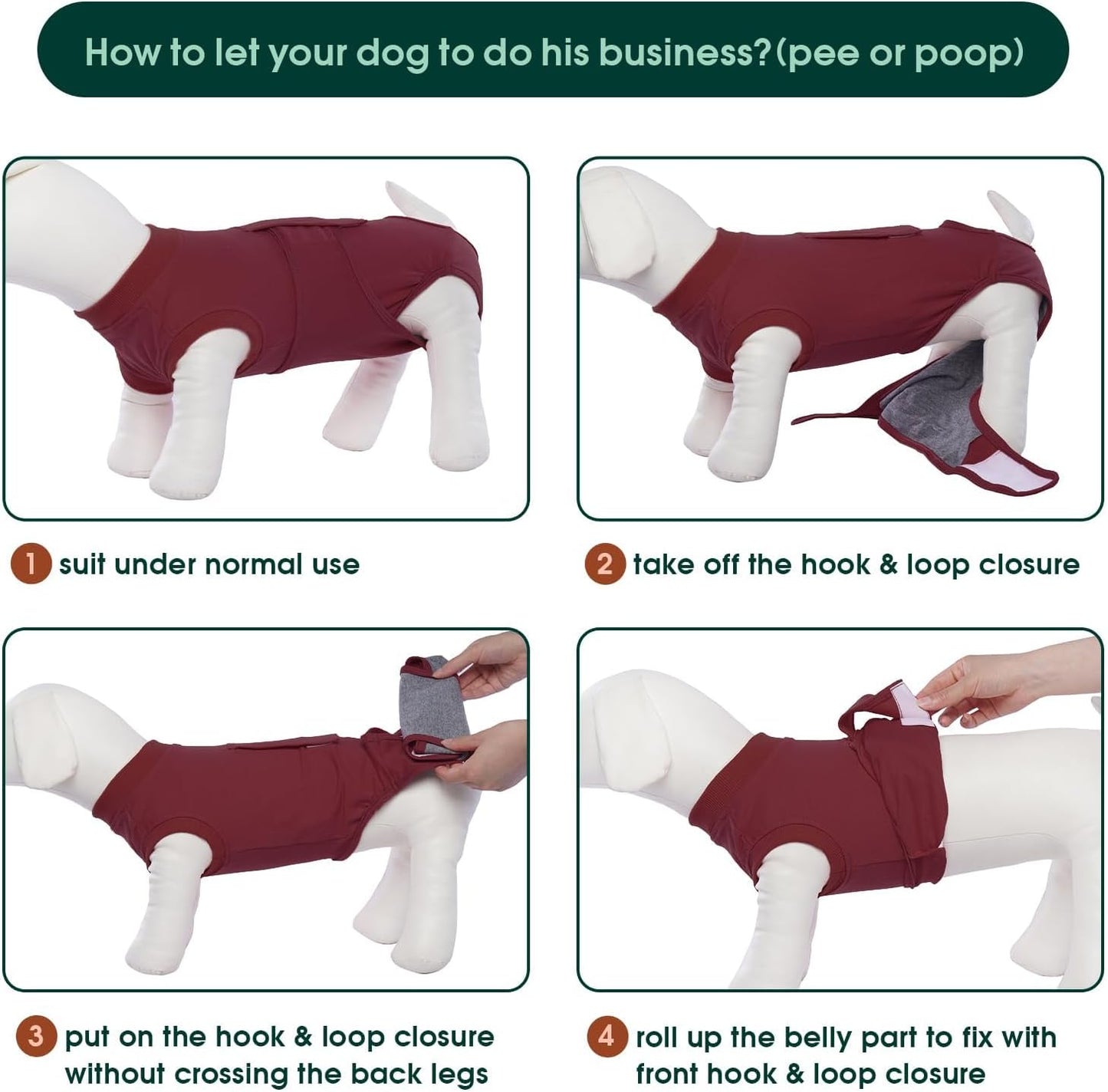 How to let your dog to do his business?(pee or poop)

1 suit under normal use

2 take off the hook & loop closure

3 put on the hook & loop closure without crossing the back legs

4 roll up the belly part to fix with front hook & loop closure