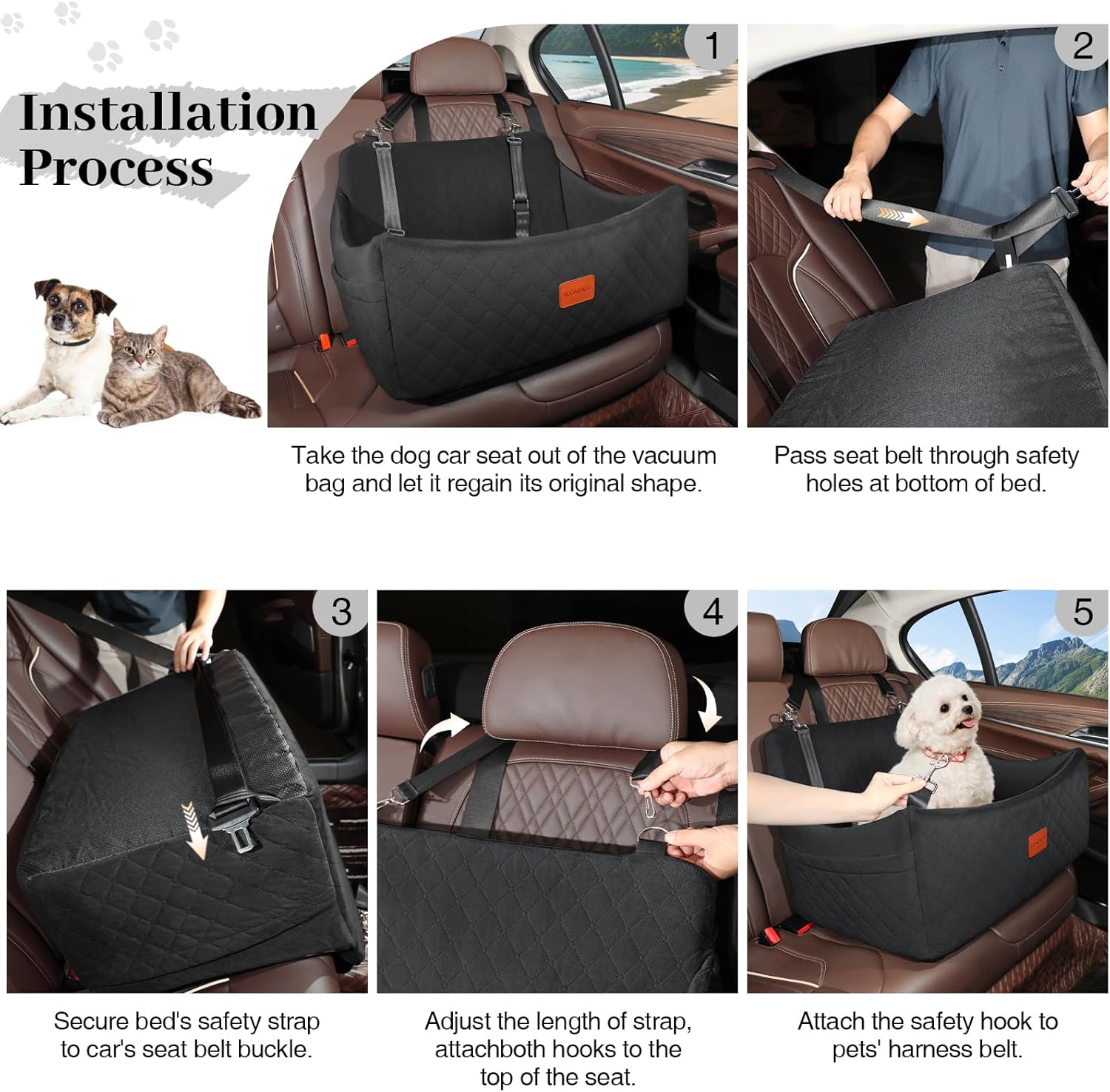 Installation Process

1

Take the dog car seat out of the vacuum bag and let it regain its original shape.

2

Pass seat belt through safety holes at bottom of bed.

3

Secure bed's safety strap to car's seat belt buckle.

4

Adjust the length of strap, attachboth hooks to the top of the seat.

5

Attach the safety hook to pets' harness belt.