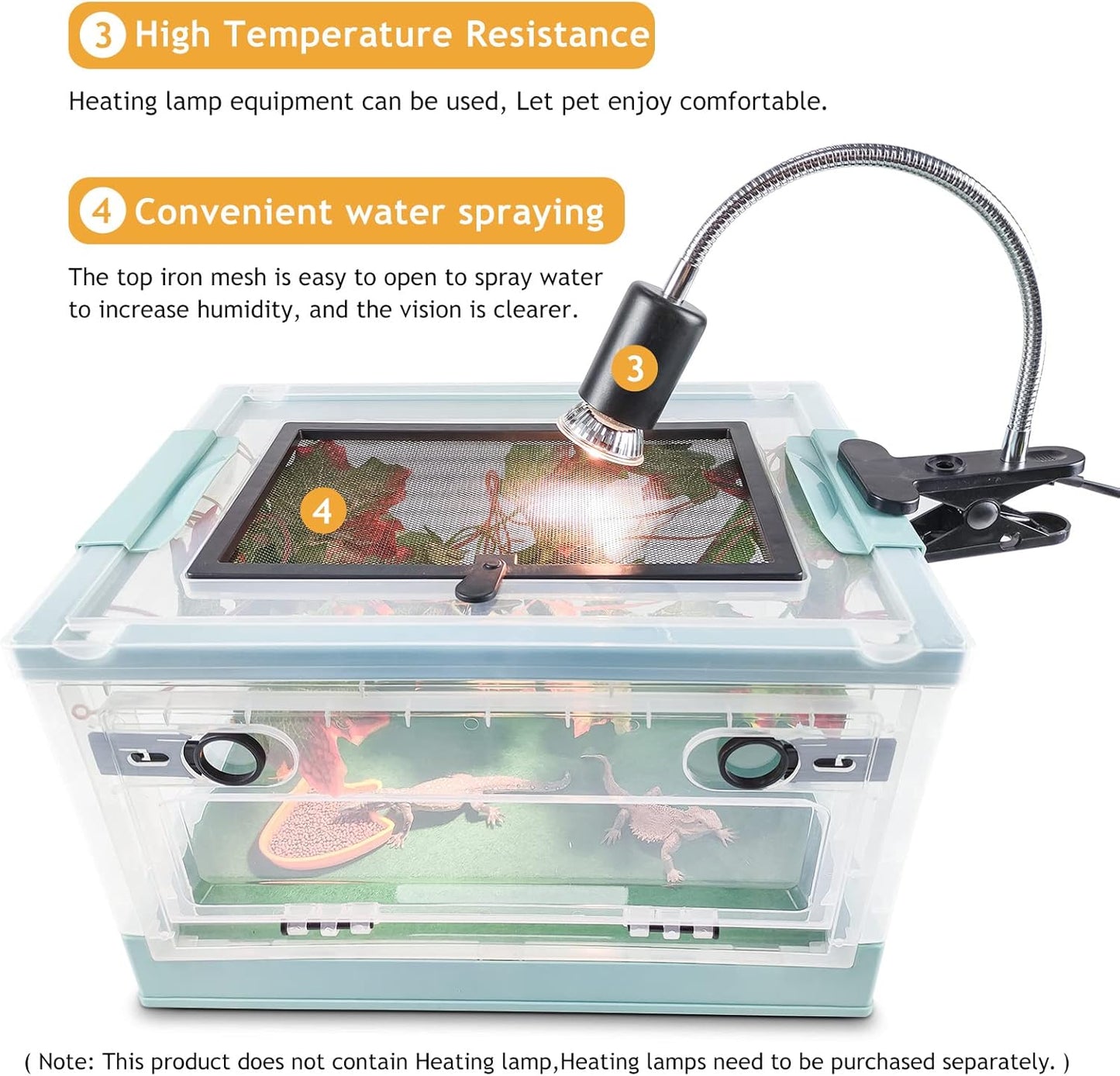 3 High Temperature Resistance

Heating lamp equipment can be used, Let pet enjoy comfortable.

4 Convenient water spraying

The top iron mesh is easy to open to spray water to increase humidity, and the vision is clearer.

3

4

( Note: This product does not contain Heating lamp,Heating lamps need to be purchased separately. )