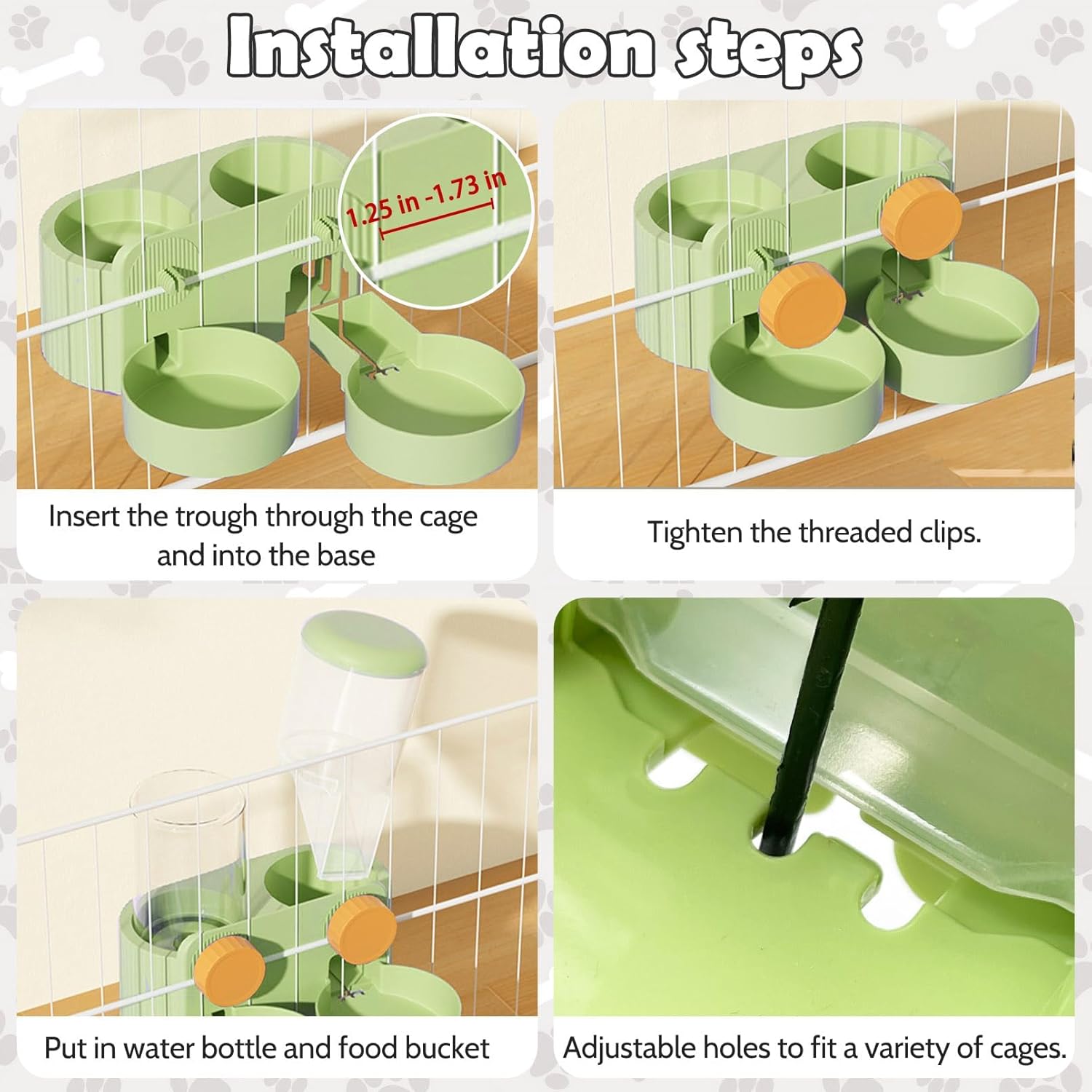 Installation steps

1.25 in -1.73 in

Insert the trough through the cage and into the base

Tighten the threaded clips.

Put in water bottle and food bucket

Adjustable holes to fit a variety of cages.