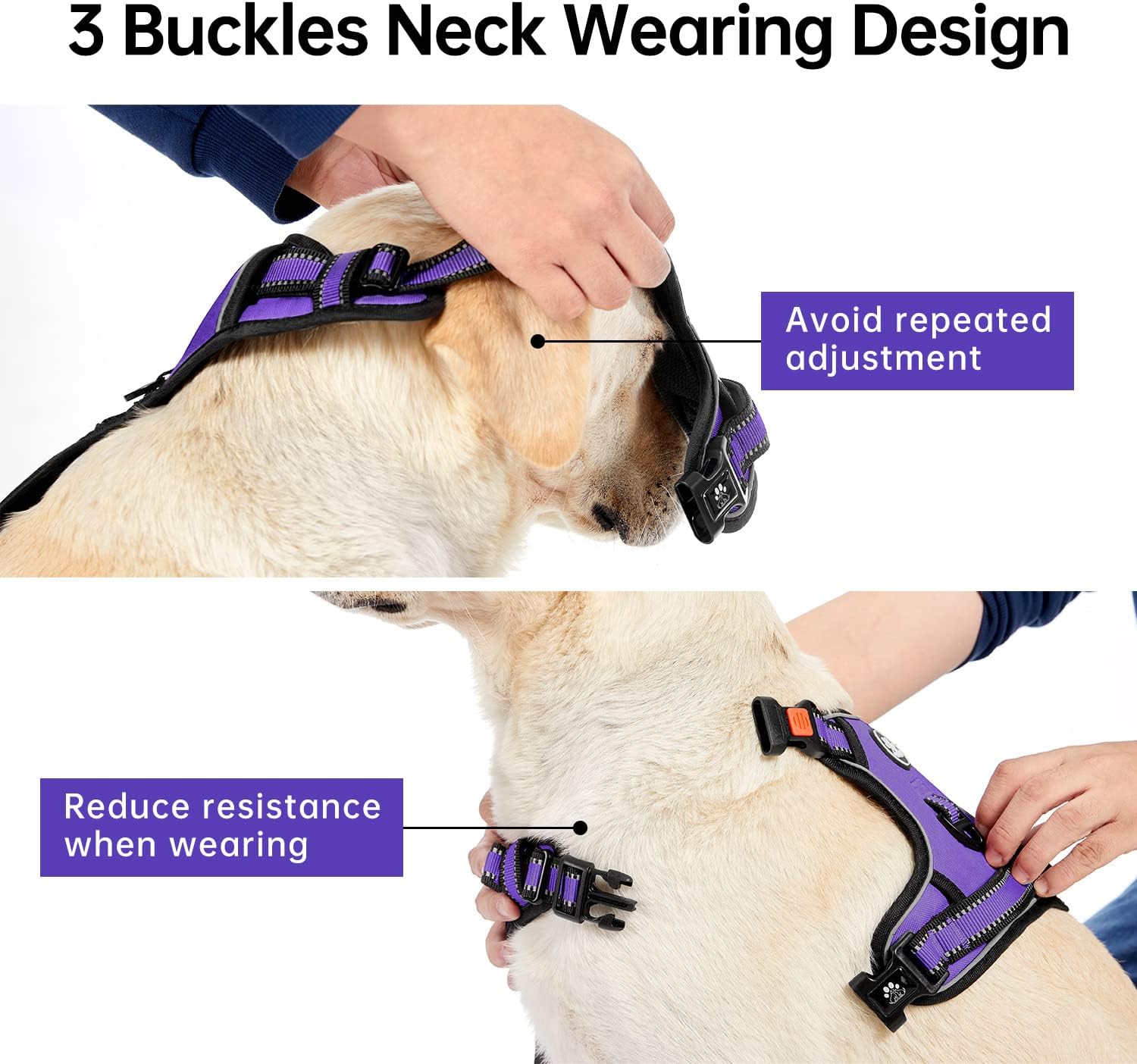 3 Buckles Neck Wearing Design

Avoid repeated adjustment

Reduce resistance when wearing