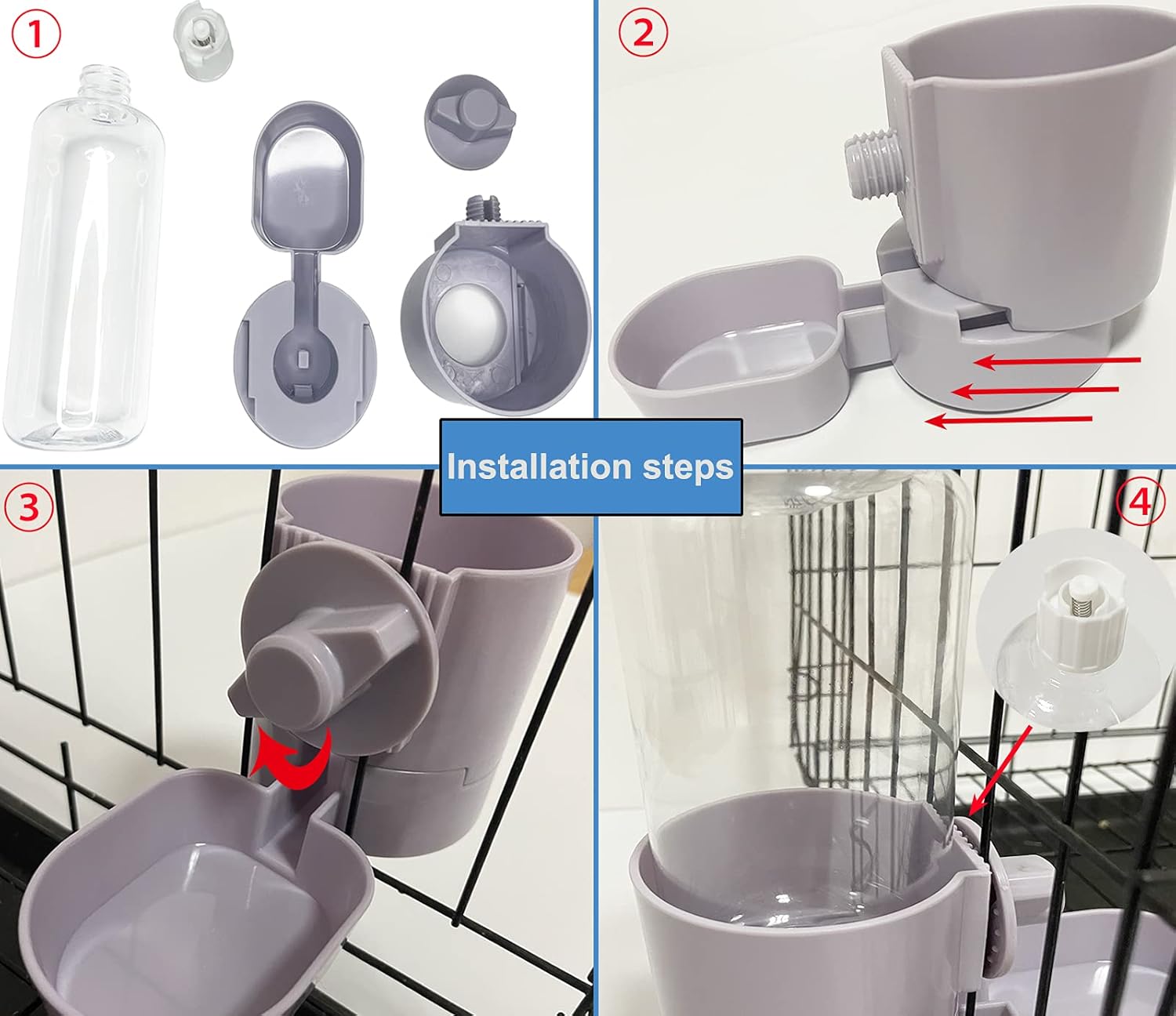 ①

②

Installation steps

③

④