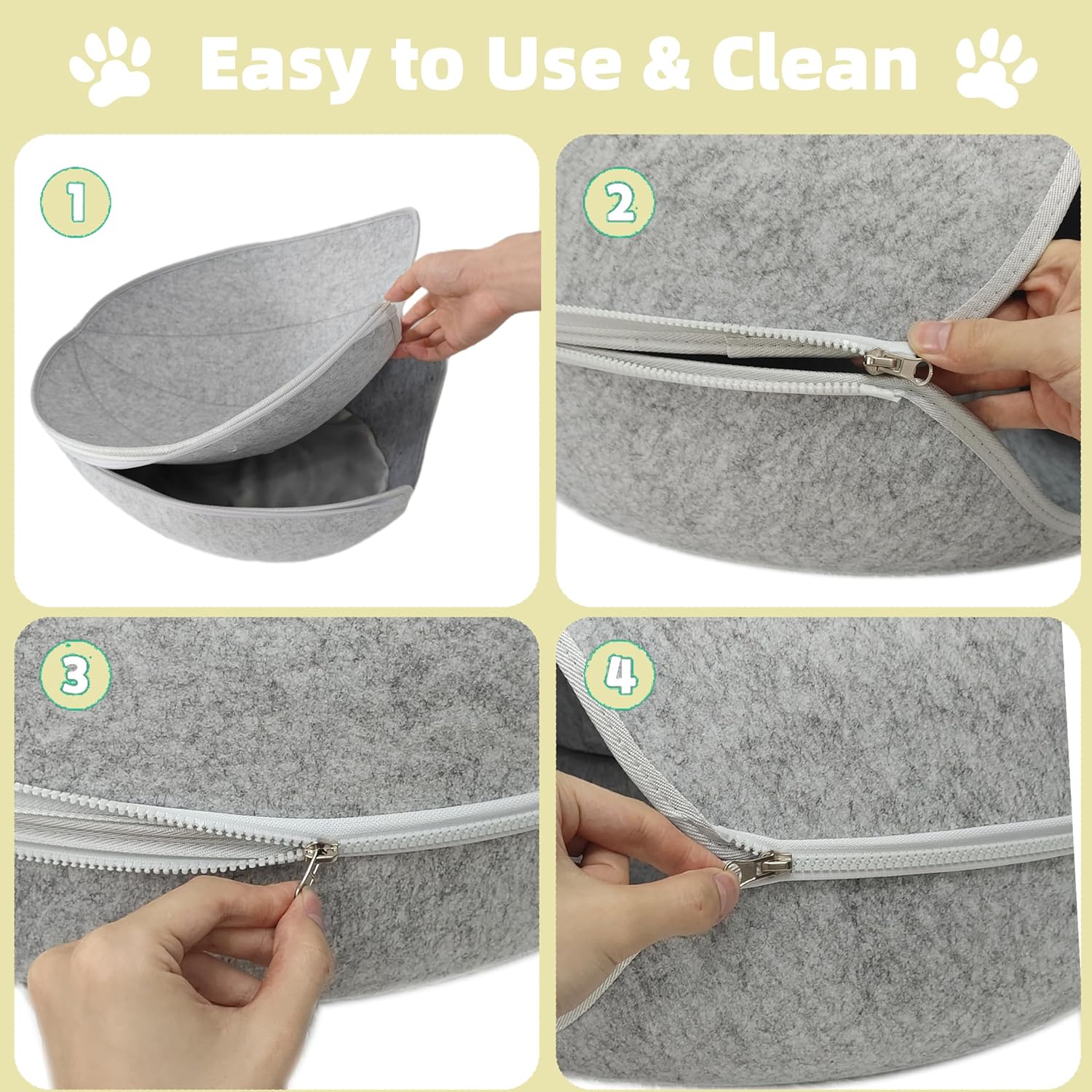 Easy to Use & Clean

1

2

3

4