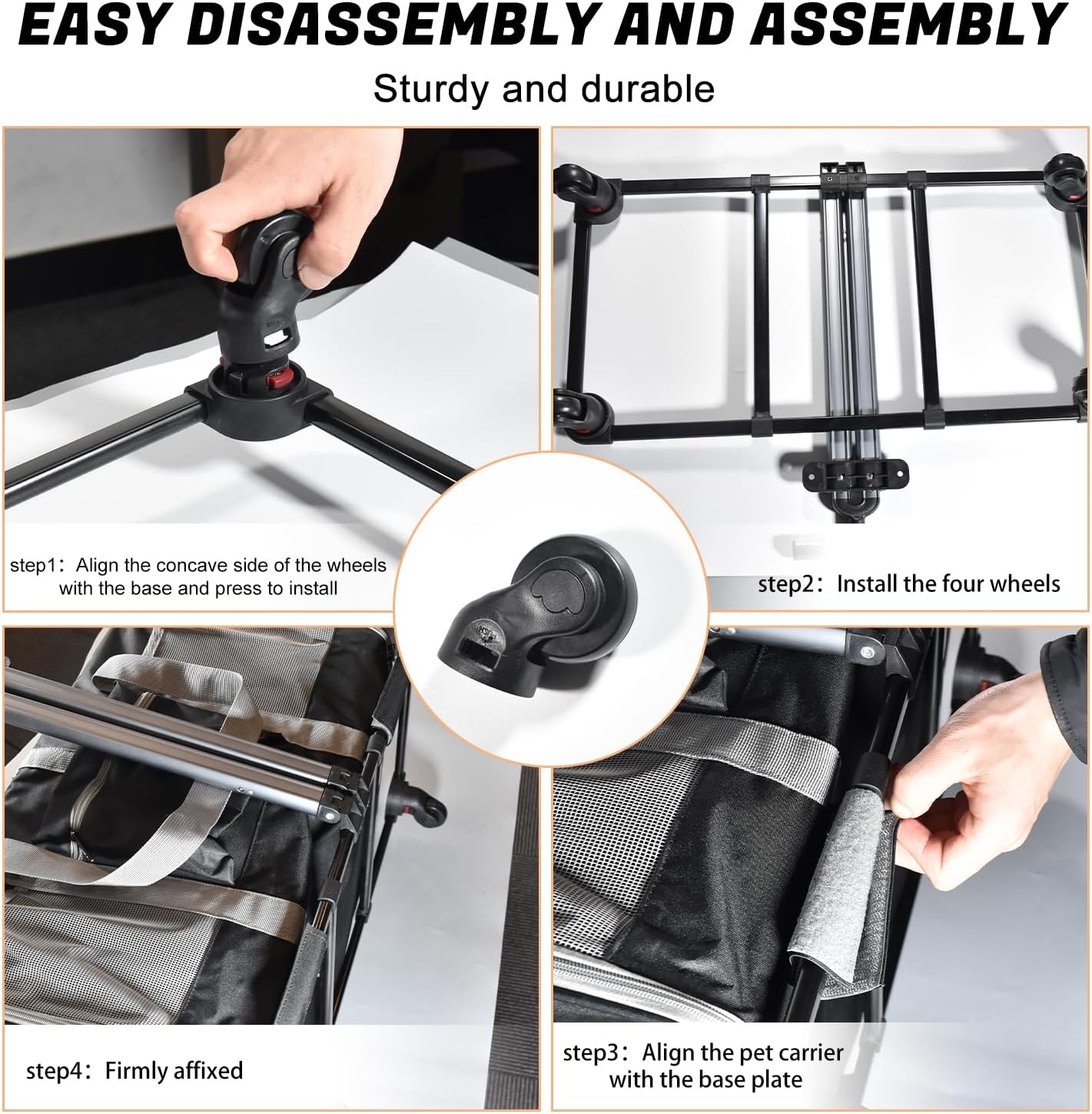 EASY DISASSEMBLY AND ASSEMBLY

Sturdy and durable

step1：Align the concave side of the wheels with the base and press to install

step2：Install the four wheels

step4：Firmly affixed

step3：Align the pet carrier with the base plate