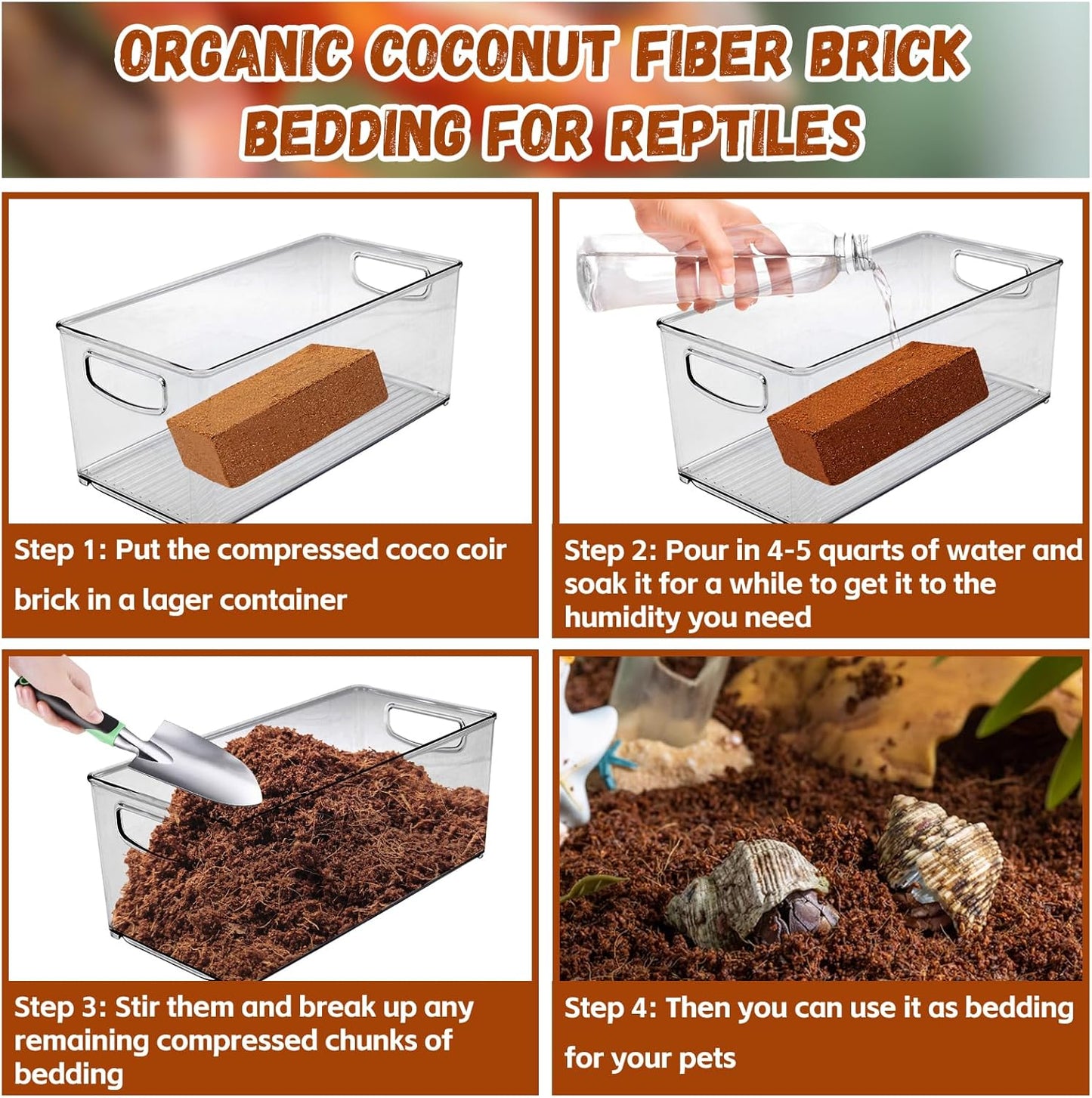 ORGANIC COCONUT FIBER BRICK BEDDING FOR REPTILES

Step 1: Put the compressed coco coir brick in a lager container

Step 2: Pour in 4-5 quarts of water and soak it for a while to get it to the humidity you need

Step 3: Stir them and break up any remaining compressed chunks of bedding

Step 4: Then you can use it as bedding for your pets