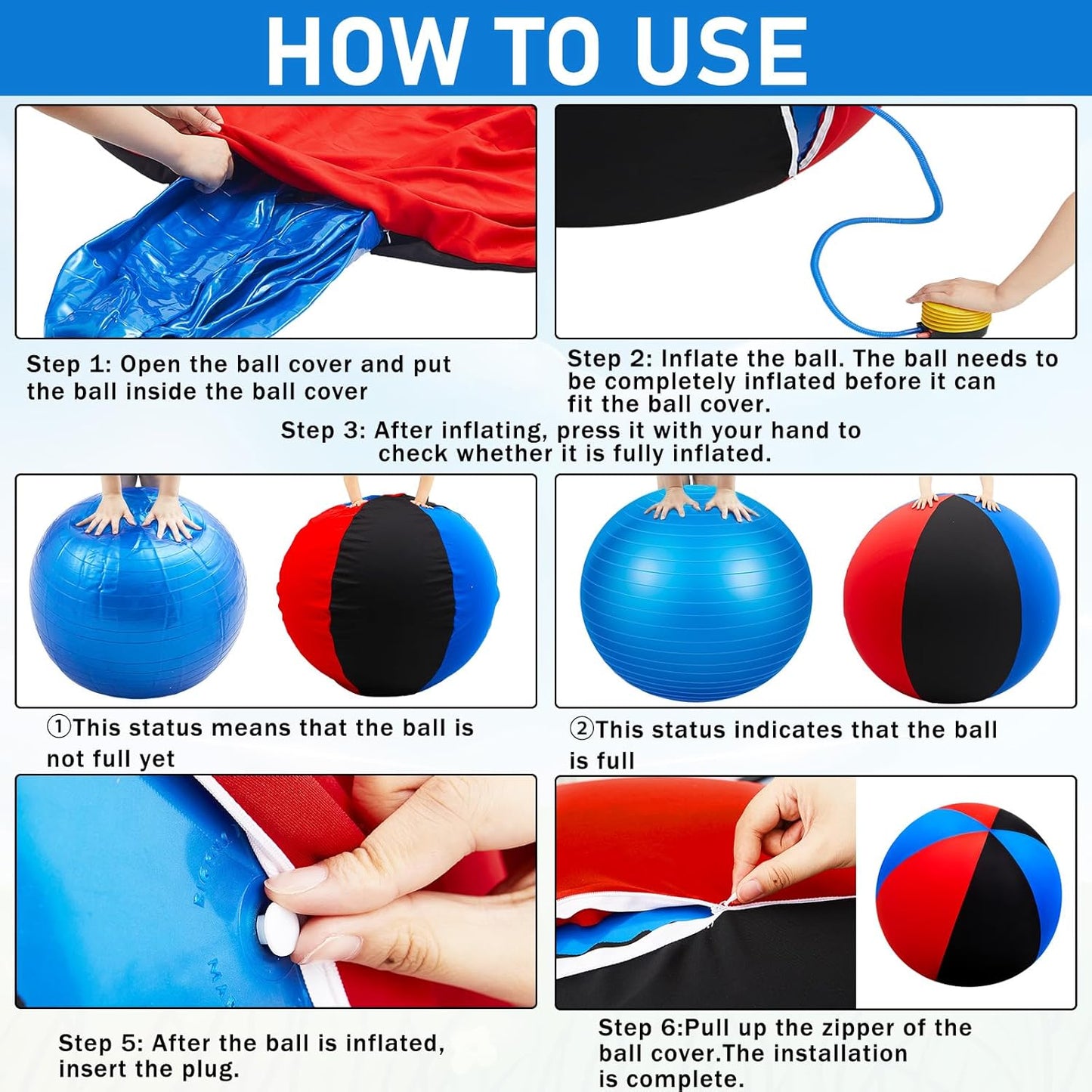 HOW TO USE

Step 1: Open the ball cover and put the ball inside the ball cover

Step 2: Inflate the ball. The ball needs to be completely inflated before it can fit the ball cover.

Step 3: After inflating, press it with your hand to check whether it is fully inflated.

①This status means that the ball is not full yet

②This status indicates that the ball is full

Step 5: After the ball is inflated, insert the plug.

Step 6:Pull up the zipper of the ball cover.The installation is complete.