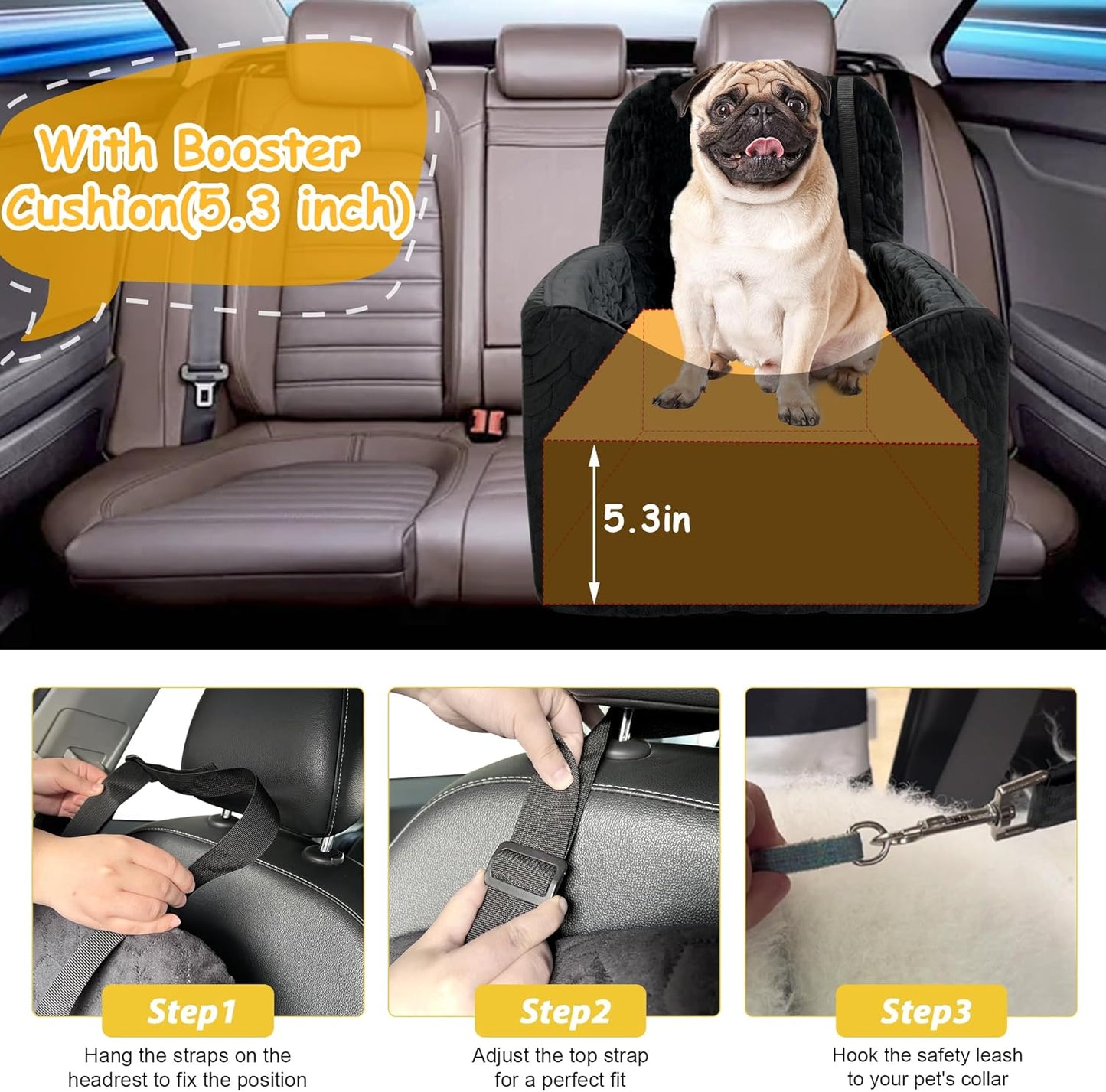 With Booster Cushion(5.3 inch)

5.3in

Step1
Hang the straps on the headrest to fix the position

Step2
Adjust the top strap for a perfect fit

Step3
Hook the safety leash to your pet's collar